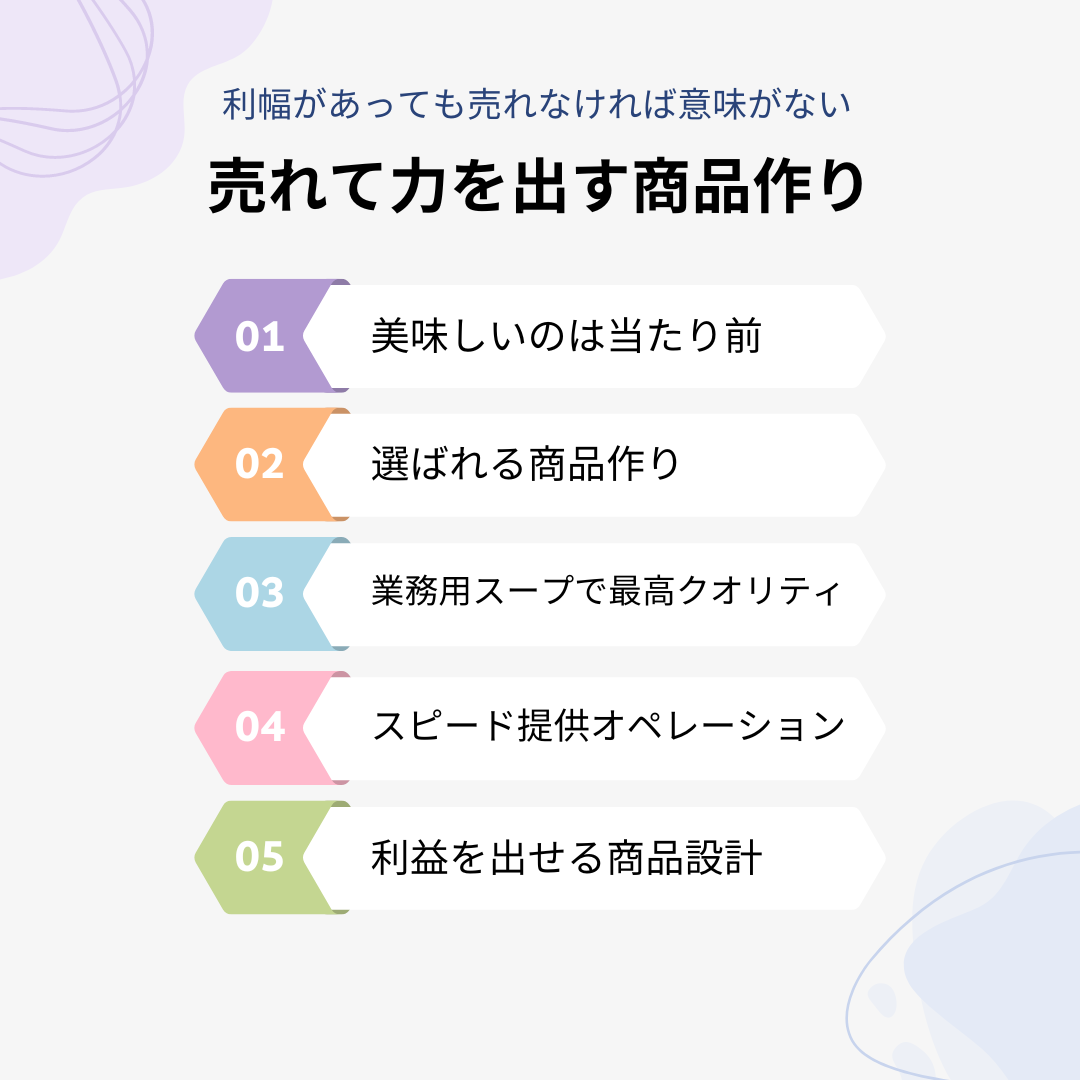 利幅があっても売れなければ意味がない

売れて力を出す商品作り

01 美味しいのは当たり前

02 選ばれる商品作り

03 業務用スープで最高クオリティ

04 スピード提供オペレーション

05 利益を出せる商品設計